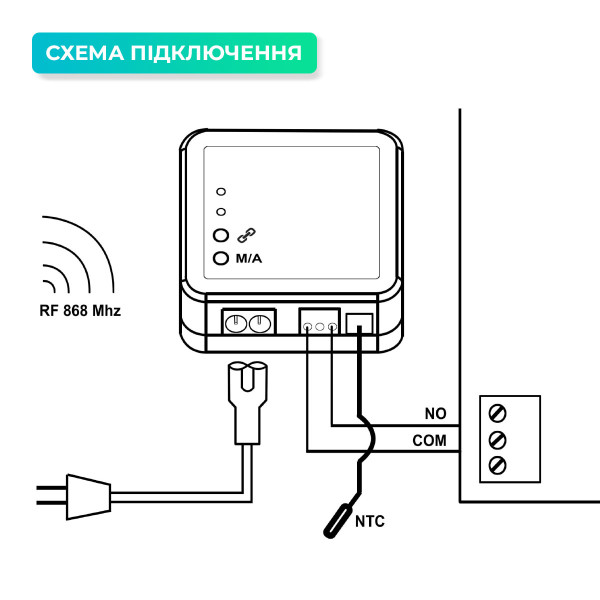 СХЕМА ПІДКЛЮЧЕННЯ

M/A

RF 868 Mhz

NO

COM

NTC