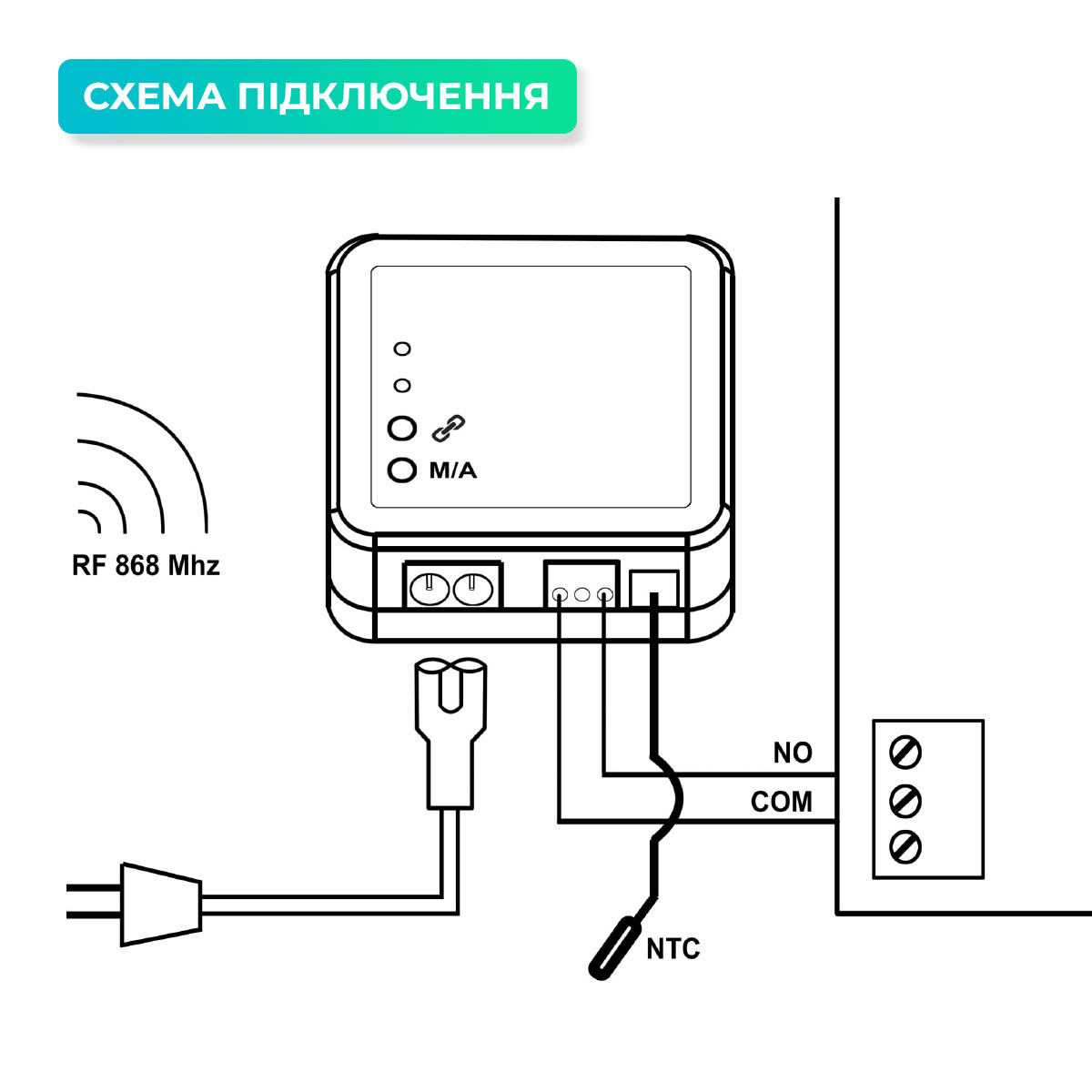 СХЕМА ПІДКЛЮЧЕННЯ

M/A

RF 868 Mhz

NO

COM

NTC